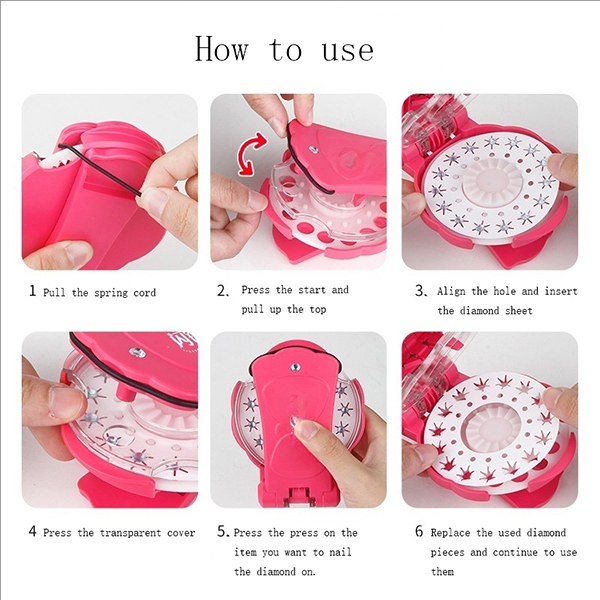 How to use

1 Pull the spring cord

2. Press the start and pull up the top

3. Align the hole and insert the diamond sheet

4 Press the transparent cover

5. Press the press on the item you want to nail the diamond on.

6 Replace the used diamond pieces and continue to use them