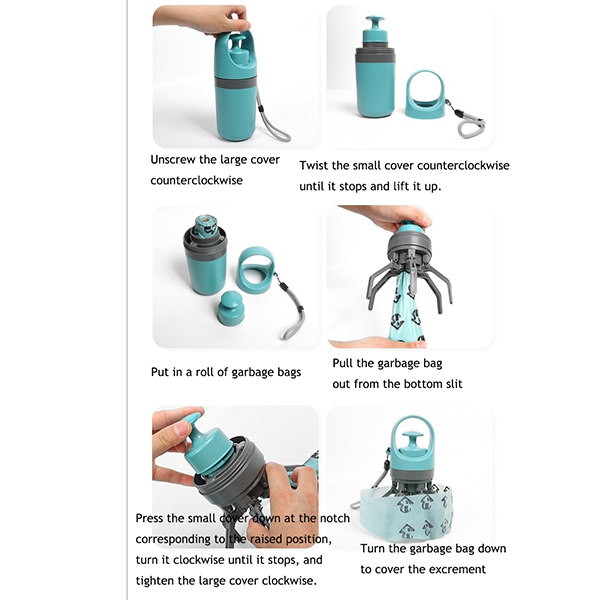 Unscrew the large cover counterclockwise

Twist the small cover counterclockwise until it stops and lift it up.

Put in a roll of garbage bags

Pull the garbage bag out from the bottom slit

Press the small cover down at the notch corresponding to the raised position, turn it clockwise until it stops, and tighten the large cover clockwise.

Turn the garbage bag down to cover the excrement