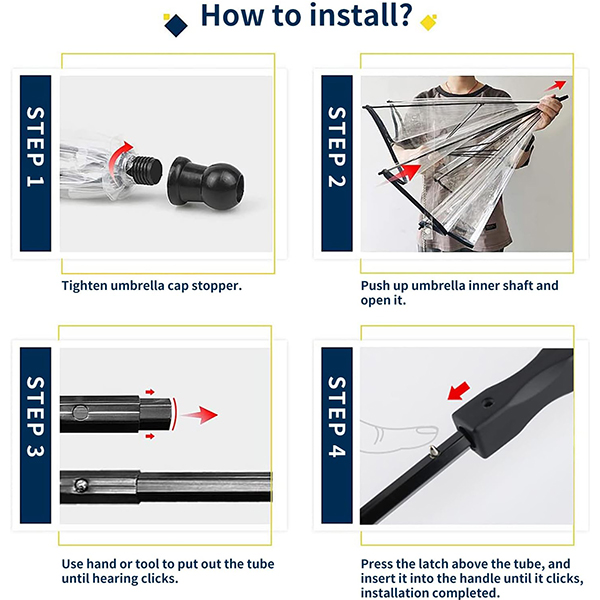 How to install?

STEP 1

Tighten umbrella cap stopper.

STEP 2

Push up umbrella inner shaft and open it.

STEP 3

Use hand or tool to put out the tube until hearing clicks.

STEP 4

Press the latch above the tube, and insert it into the handle until it clicks, installation completed.